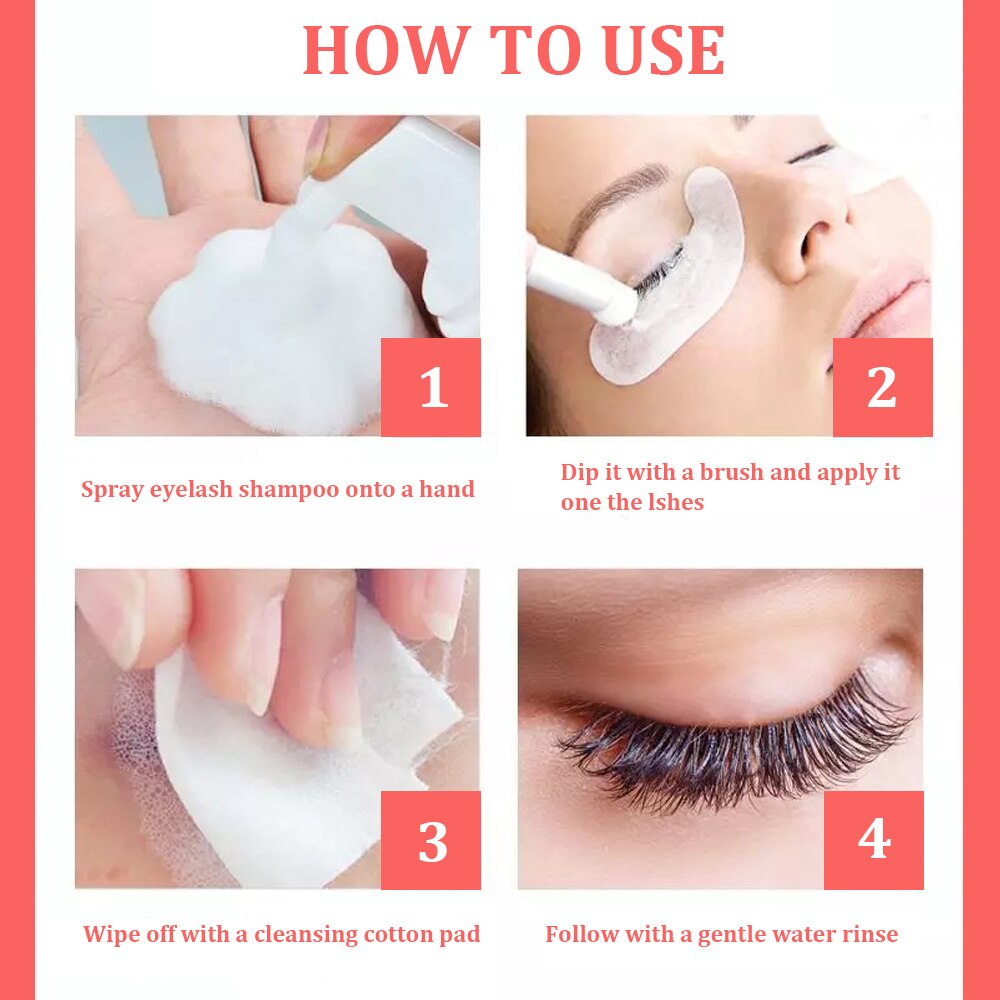 HOW TO USE

1

Spray eyelash shampoo onto a hand

2

Dip it with a brush and apply it one the lshes

3

Wipe off with a cleansing cotton pad

4

Follow with a gentle water rinse